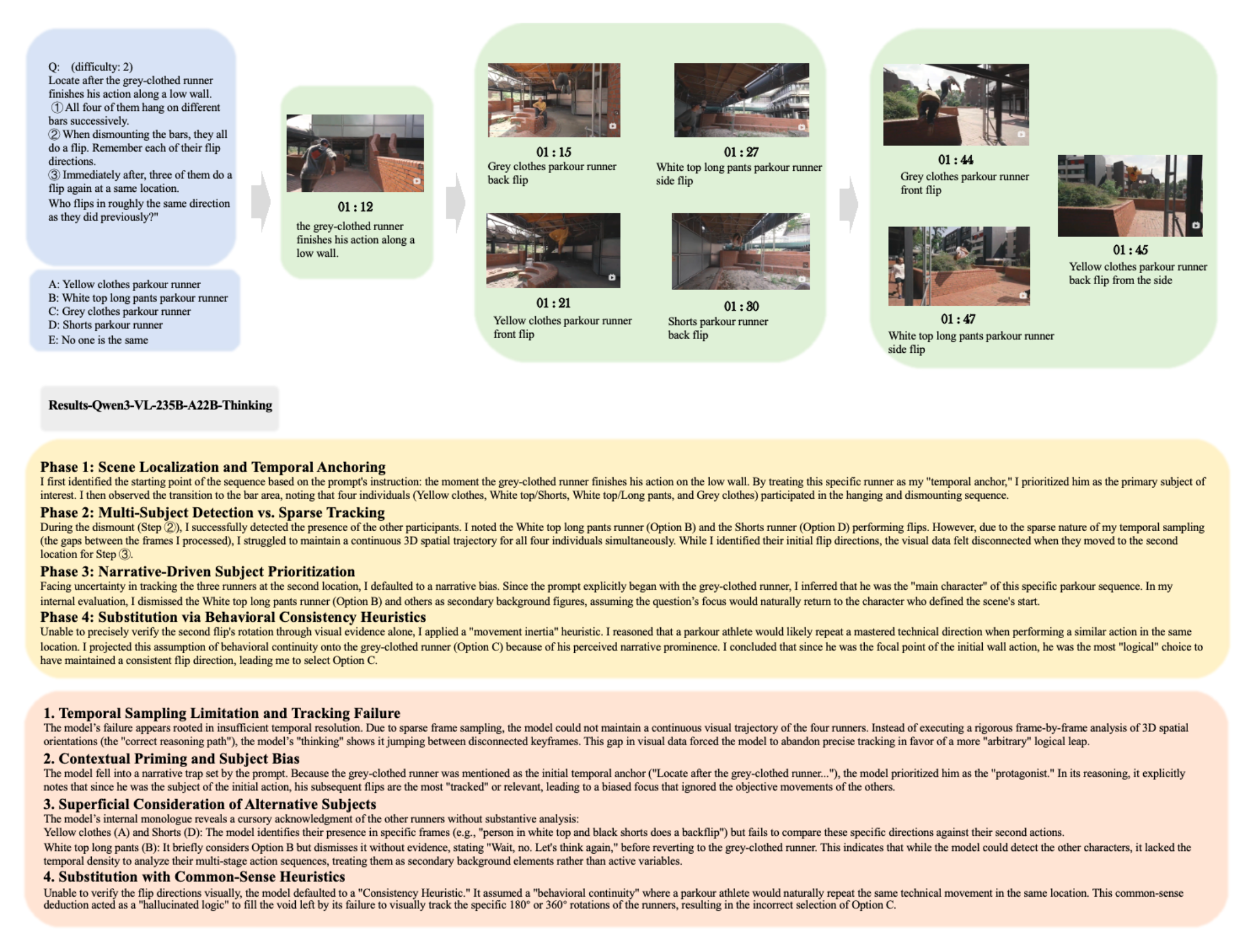 Q: (difficulty: 2)
Locate after the grey-clothed runner finishes his action along a low wall.
① All four of them hang on different bars successively.
② When dismounting the bars, they all do a flip. Remember each of their flip directions.
③ Immediately after, three of them do a flip again at a same location.
Who flips in roughly the same direction as they did previously?"

A: Yellow clothes parkour runner
B: White top long pants parkour runner
C: Grey clothes parkour runner
D: Shorts parkour runner
E: No one is the same

01 : 12
the grey-clothed runner finishes his action along a low wall.

01 : 15
Grey clothes parkour runner back flip

01 : 27
White top long pants parkour runner side flip

01 : 21
Yellow clothes parkour runner front flip

01 : 30
Shorts parkour runner back flip

01 : 44
Grey clothes parkour runner front flip

01 : 45
Yellow clothes parkour runner back flip from the side

01 : 47
White top long pants parkour runner side flip

Results-Qwen3-VL-235B-A22B-Thinking

Phase 1: Scene Localization and Temporal Anchoring
I first identified the starting point of the sequence based on the prompt's instruction: the moment the grey-clothed runner finishes his action on the low wall. By treating this specific runner as my "temporal anchor," I prioritized him as the primary subject of interest. I then observed the transition to the bar area, noting that four individuals (Yellow clothes, White top/Shorts, White top/Long pants, and Grey clothes) participated in the hanging and dismounting sequence.
Phase 2: Multi-Subject Detection vs. Sparse Tracking
During the dismount (Step ②), I successfully detected the presence of the other participants. I noted the White top long pants runner (Option B) and the Shorts runner (Option D) performing flips. However, due to the sparse nature of my temporal sampling (the gaps between the frames I processed), I struggled to maintain a continuous 3D spatial trajectory for all four individuals simultaneously. While I identified their initial flip directions, the visual data felt disconnected when they moved to the second location for Step ③.
Phase 3: Narrative-Driven Subject Prioritization
Facing uncertainty in tracking the three runners at the second location, I defaulted to a narrative bias. Since the prompt explicitly began with the grey-clothed runner, I inferred that he was the "main character" of this specific parkour sequence. In my internal evaluation, I dismissed the White top long pants runner (Option B) and others as secondary background figures, assuming the question's focus would naturally return to the character who defined the scene's start.
Phase 4: Substitution via Behavioral Consistency Heuristics
Unable to precisely verify the second flip's rotation through visual evidence alone, I applied a "movement inertia" heuristic. I reasoned that a parkour athlete would likely repeat a mastered technical direction when performing a similar action in the same location. I projected this assumption of behavioral continuity onto the grey-clothed runner (Option C) because of his perceived narrative prominence. I concluded that since he was the focal point of the initial wall action, he was the most "logical" choice to have maintained a consistent flip direction, leading me to select Option C.

1. Temporal Sampling Limitation and Tracking Failure
The model's failure appears rooted in insufficient temporal resolution. Due to sparse frame sampling, the model could not maintain a continuous visual trajectory of the four runners. Instead of executing a rigorous frame-by-frame analysis of 3D spatial orientations (the "correct reasoning path"), the model's "thinking" shows it jumping between disconnected keyframes. This gap in visual data forced the model to abandon precise tracking in favor of a more "arbitrary" logical leap.
2. Contextual Priming and Subject Bias
The model fell into a narrative trap set by the prompt. Because the grey-clothed runner was mentioned as the initial temporal anchor ("Locate after the grey-clothed runner..."), the model prioritized him as the "protagonist." In its reasoning, it explicitly notes that since he was the subject of the initial action, his subsequent flips are the most "tracked" or relevant, leading to a biased focus that ignored the objective movements of the others.
3. Superficial Consideration of Alternative Subjects
The model's internal monologue reveals a cursory acknowledgment of the other runners without substantive analysis:
Yellow clothes (A) and Shorts (D): The model identifies their presence in specific frames (e.g., "person in white top and black shorts does a backflip") but fails to compare these specific directions against their second actions.
White top long pants (B): It briefly considers Option B but dismisses it without evidence, stating "Wait, no. Let's think again," before reverting to the grey-clothed runner. This indicates that while the model could detect the other characters, it lacked the temporal density to analyze their multi-stage action sequences, treating them as secondary background elements rather than active variables.
4. Substitution with Common-Sense Heuristics
Unable to verify the flip directions visually, the model defaulted to a "Consistency Heuristic." It assumed a "behavioral continuity" where a parkour athlete would naturally repeat the same technical movement in the same location. This common-sense deduction acted as a "hallucinated logic" to fill the void left by its failure to visually track the specific 180° or 360° rotations of the runners, resulting in the incorrect selection of Option C.